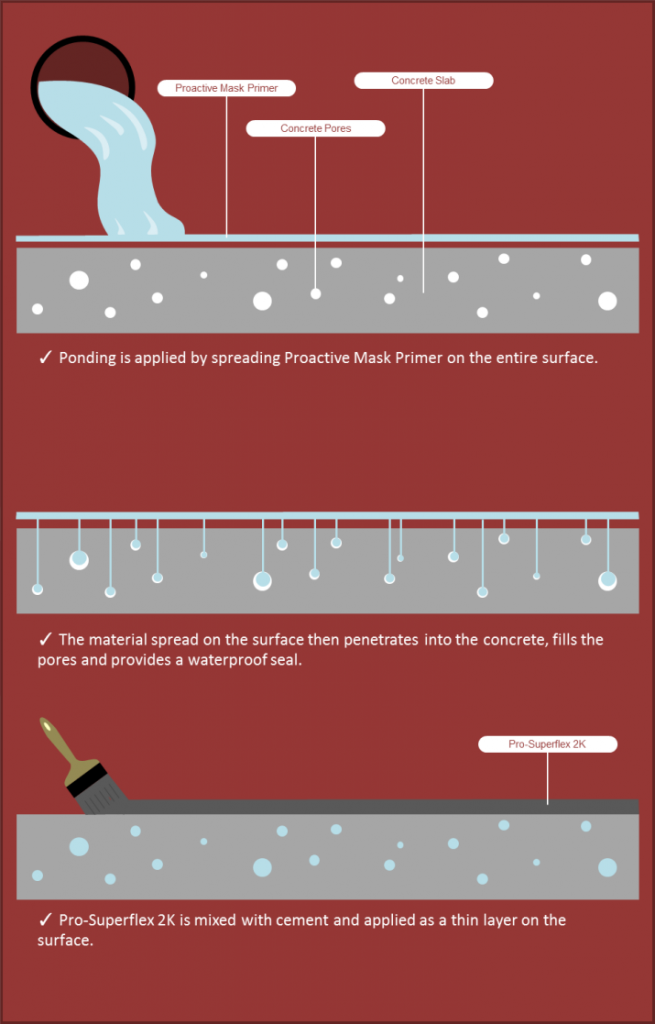 Proactive Mask Primer

Concrete Slab

Concrete Pores

✓ Ponding is applied by spreading Proactive Mask Primer on the entire surface.

✓ The material spread on the surface then penetrates into the concrete, fills the pores and provides a waterproof seal.

Pro-Superflex 2K

✓ Pro-Superflex 2K is mixed with cement and applied as a thin layer on the surface.